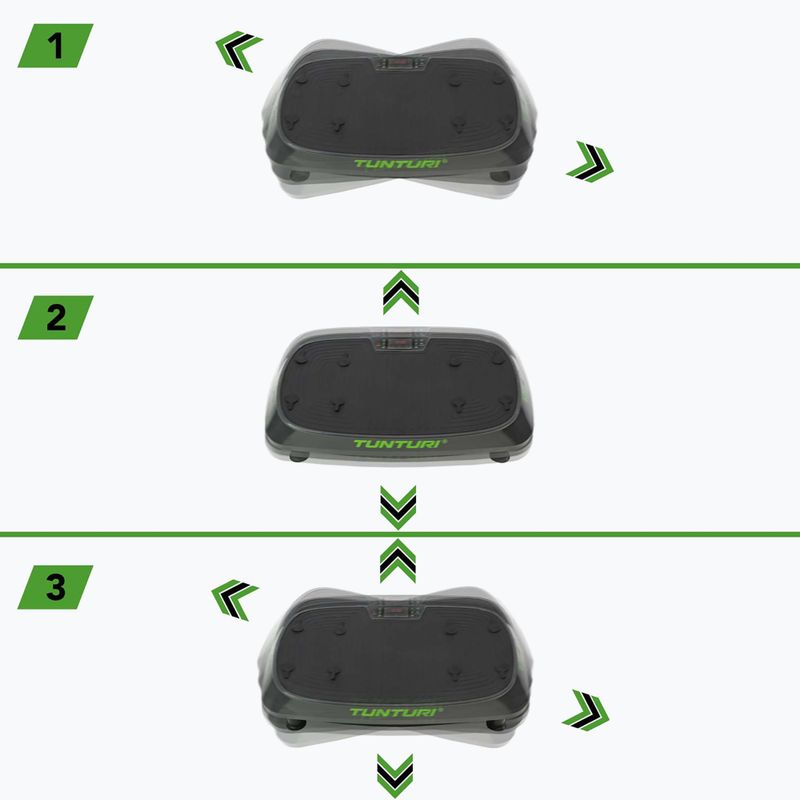 1

TUNTURI®

2

TUNTURI®

3

TUNTURI®